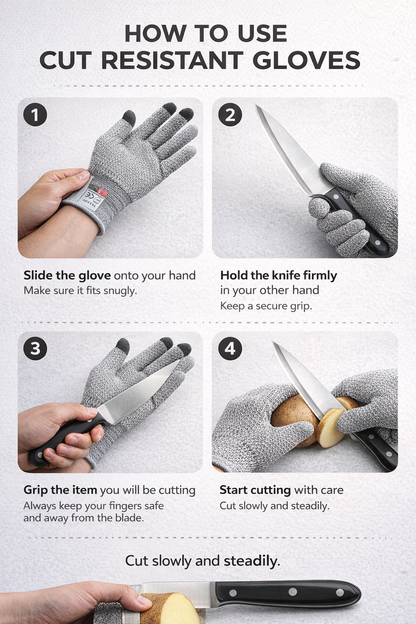 HOW TO USE
CUT RESISTANT GLOVES

1

Slide the glove onto your hand
Make sure it fits snugly.

2

Hold the knife firmly in your other hand
Keep a secure grip.

3

Grip the item you will be cutting
Always keep your fingers safe and away from the blade.

4

Start cutting with care
Cut slowly and steadily.

Cut slowly and steadily.